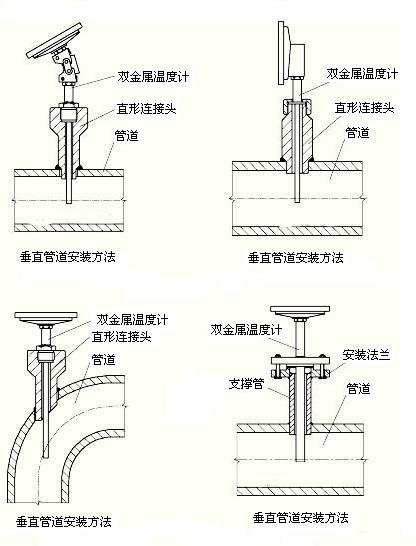 双金属温度计
直形连接头
管道

垂直管道安装方法

双金属温度计
直形连接头
管道

垂直管道安装方法

双金属温度计
直形连接头
管道

垂直管道安装方法

双金属温度计
安装法兰
支撑管
管道

垂直管道安装方法